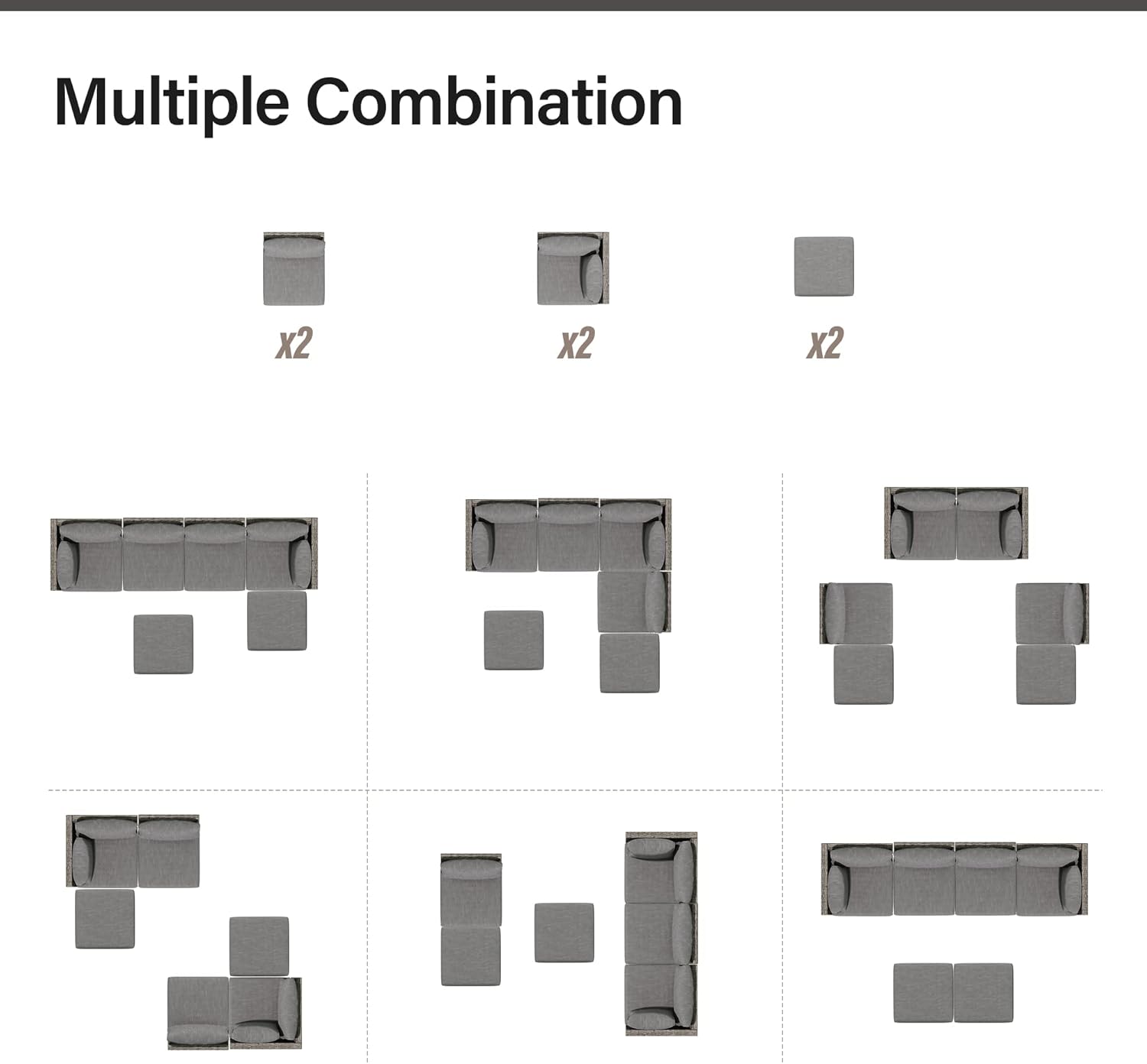 Multiple Combination

x2

x2

x2