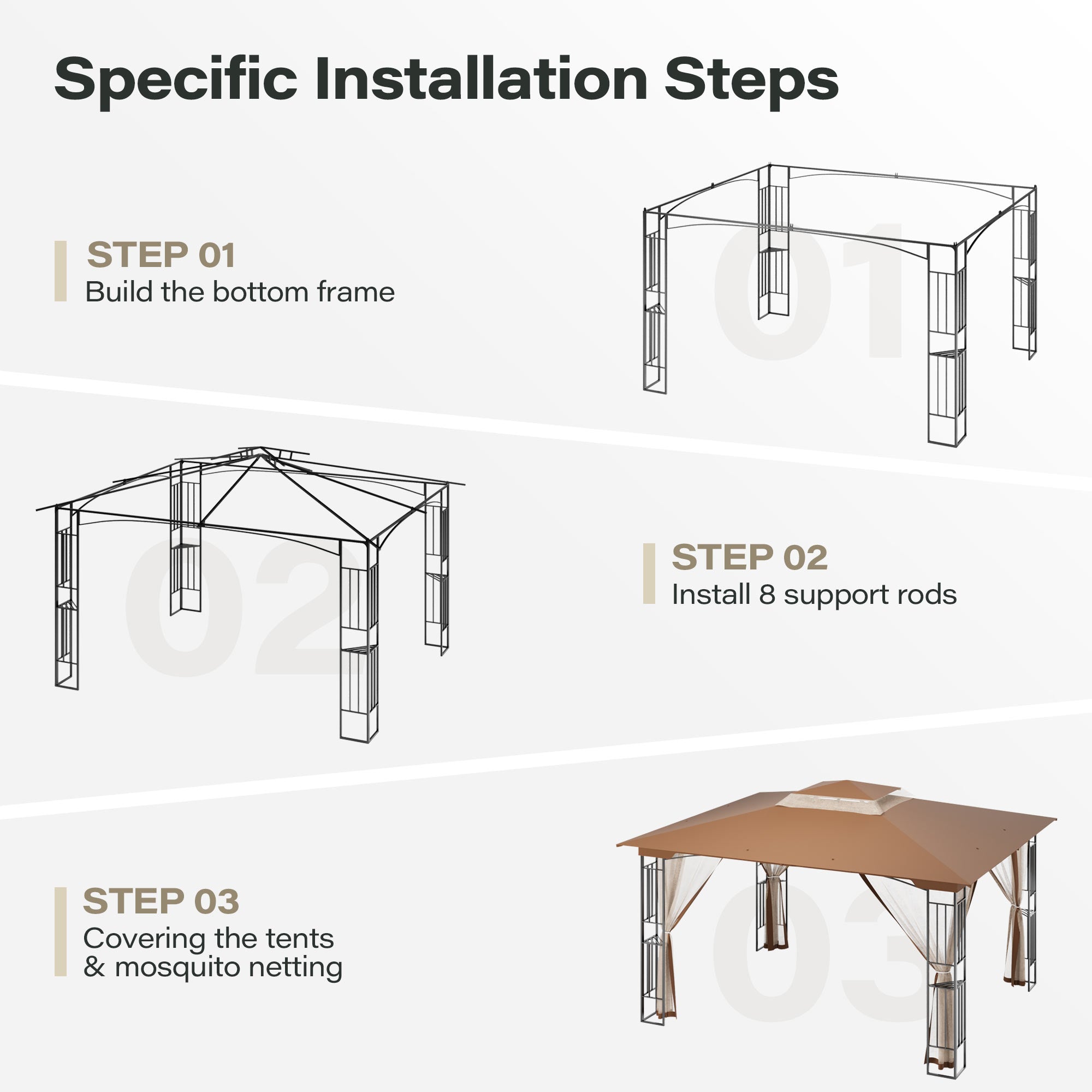 Specific Installation Steps

STEP 01
Build the bottom frame

01

02

STEP 02
Install 8 support rods

STEP 03
Covering the tents & mosquito netting

03