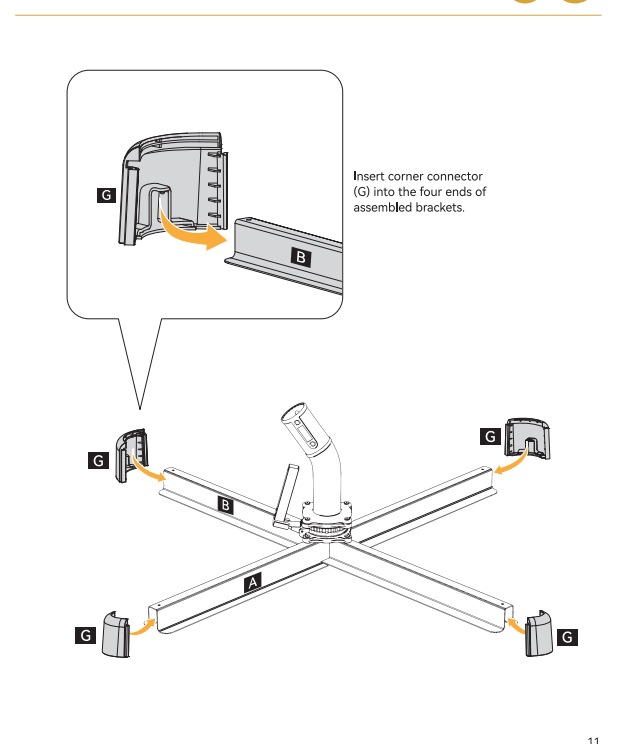 G

B

Insert corner connector (G) into the four ends of assembled brackets.

G

G

B

A

G

G

11