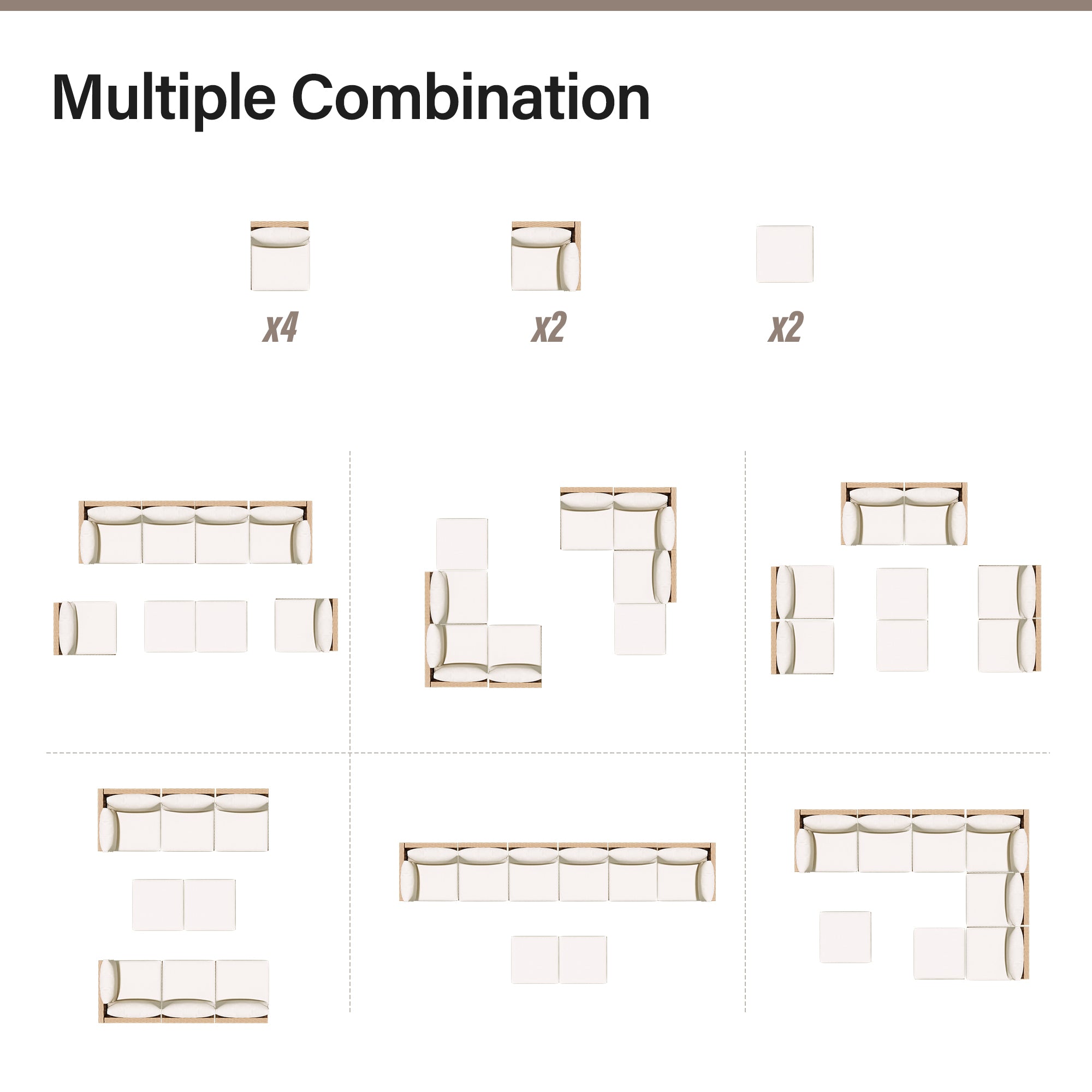 Multiple Combination

x4

x2

x2