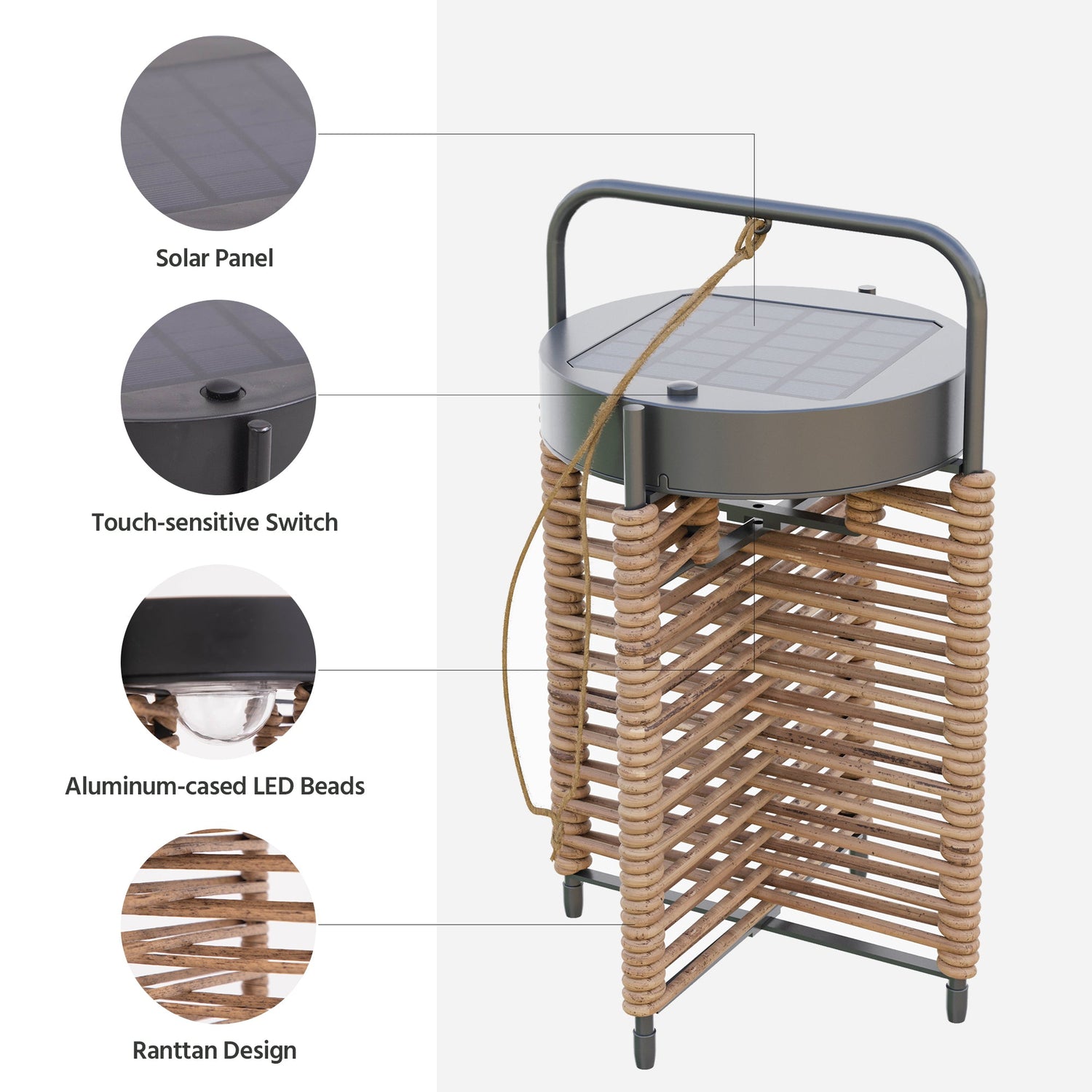 Solar Panel

Touch-sensitive Switch

Aluminum-cased LED Beads

Ranttan Design