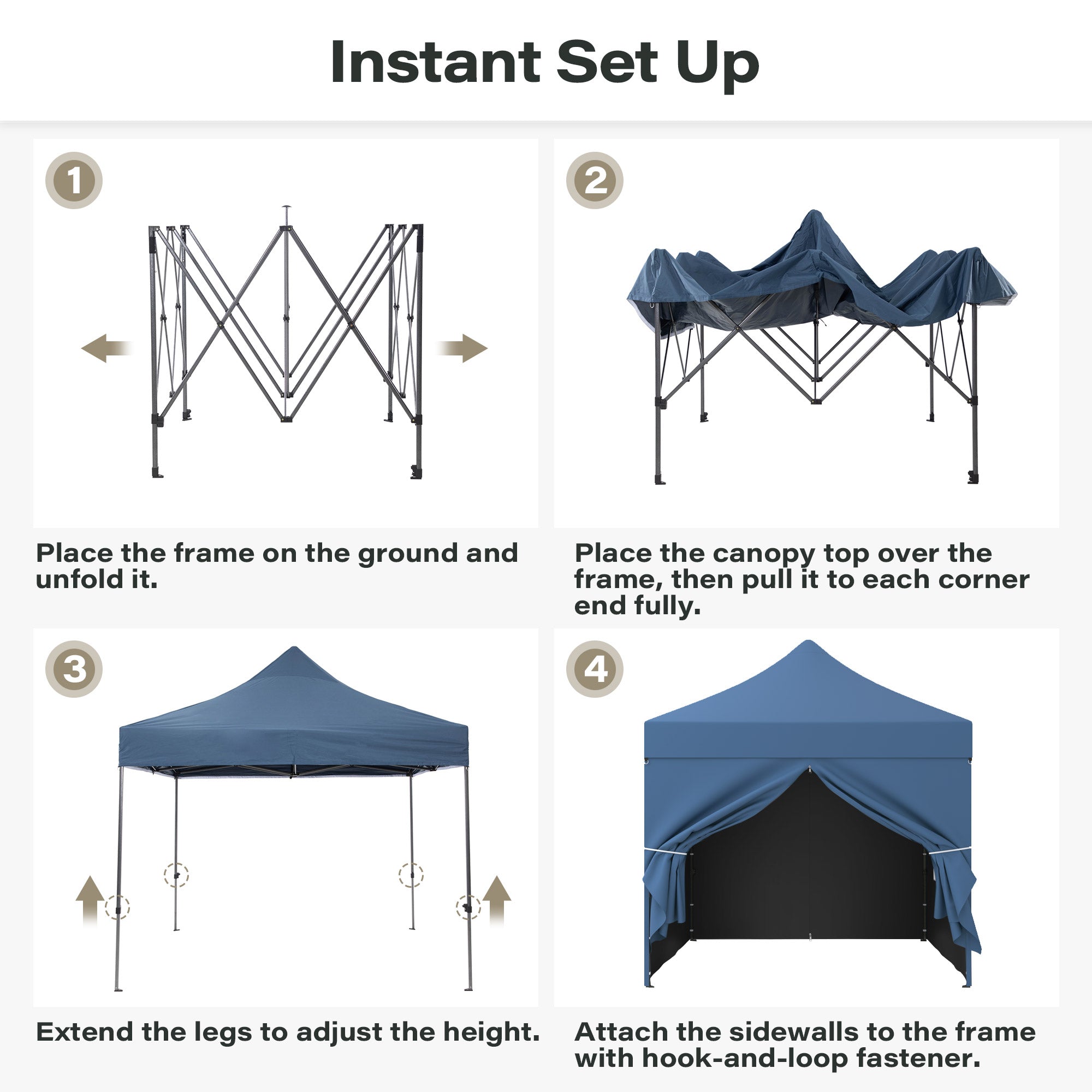 Instant Set Up

1

Place the frame on the ground and unfold it.

2

Place the canopy top over the frame, then pull it to each corner end fully.

3

Extend the legs to adjust the height.

4

Attach the sidewalls to the frame with hook-and-loop fastener.