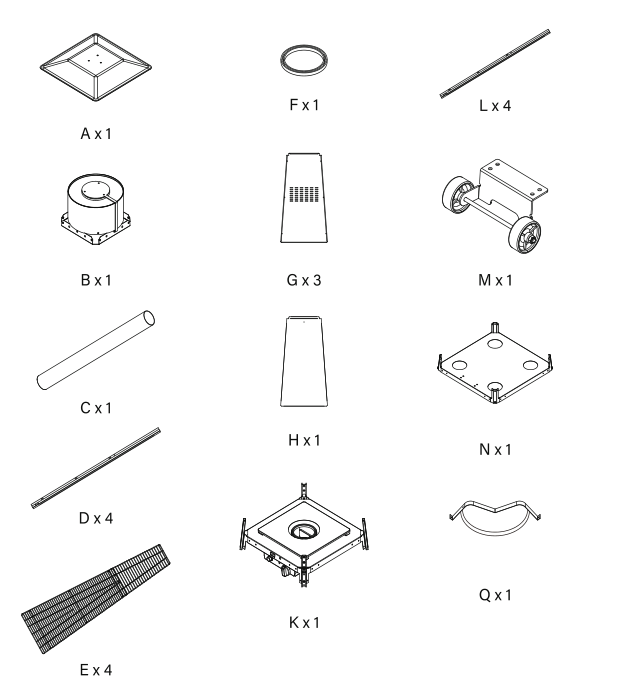 A x 1

B x 1

C x 1

D x 4

E x 4

F x 1

G x 3

H x 1

K x 1

L x 4

M x 1

N x 1

Q x 1