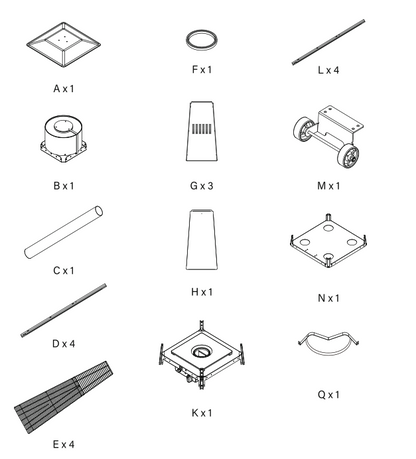 A x 1

B x 1

C x 1

D x 4

E x 4

F x 1

G x 3

H x 1

K x 1

L x 4

M x 1

N x 1

Q x 1