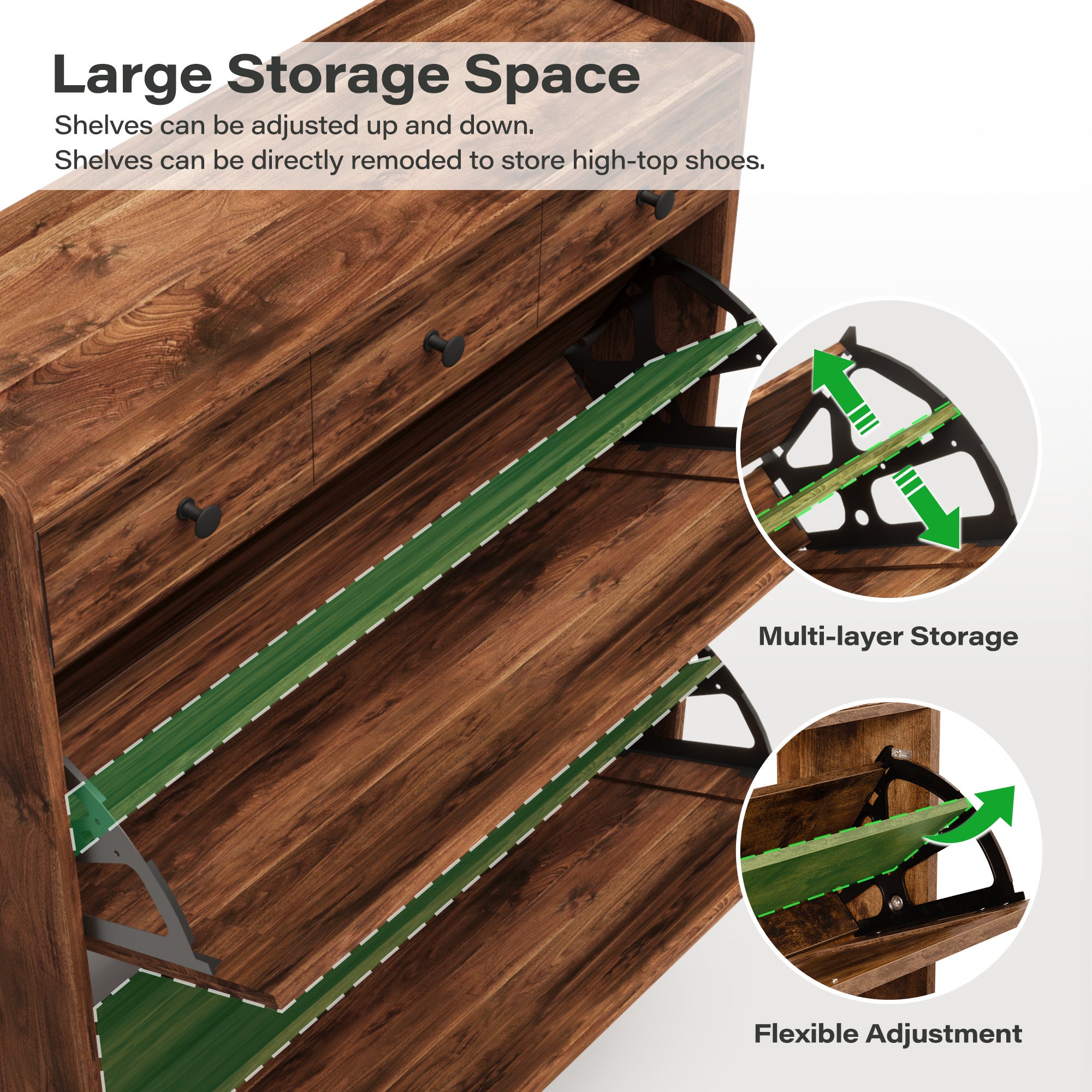 Large Storage Space

Shelves can be adjusted up and down.
Shelves can be directly remoded to store high-top shoes.

Multi-layer Storage

Flexible Adjustment