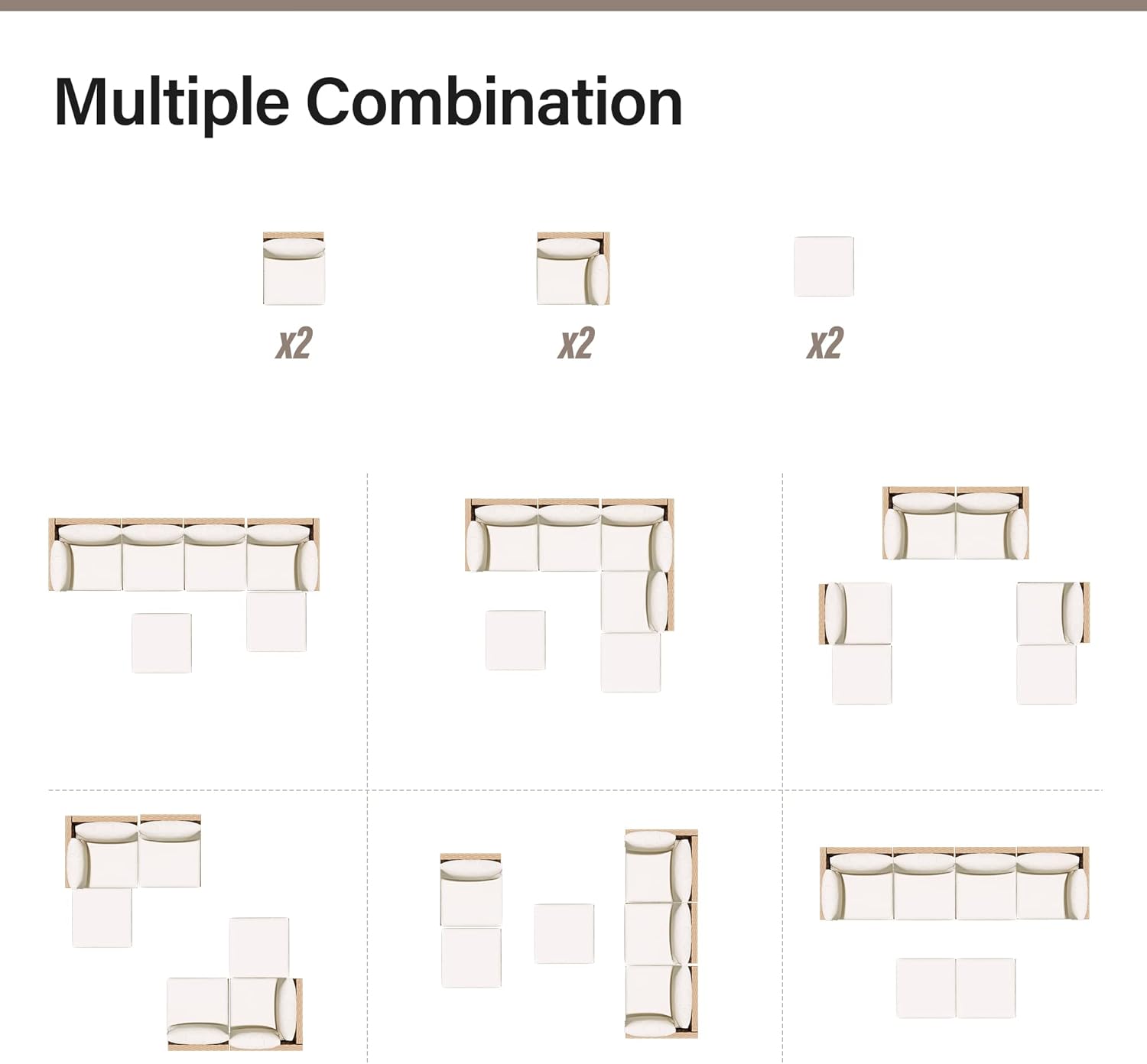 Multiple Combination

x2

x2

x2