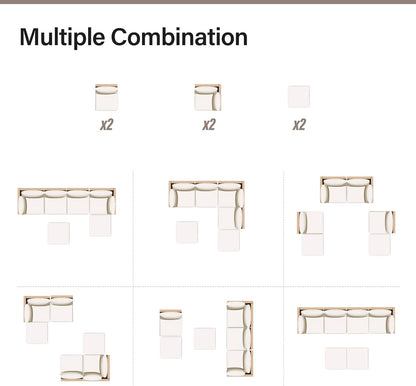 Multiple Combination

x2

x2

x2