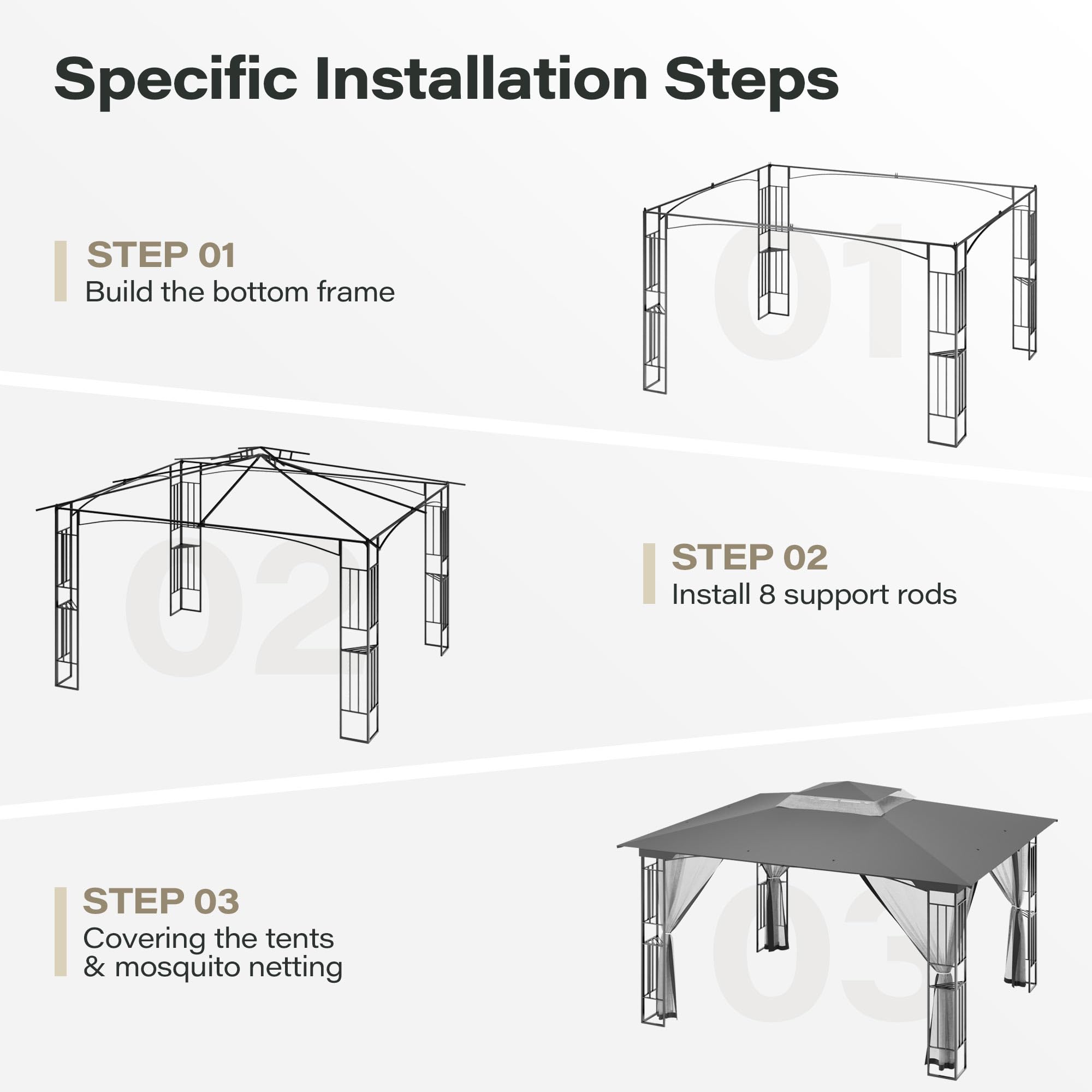 Specific Installation Steps

STEP 01
Build the bottom frame

01

02

STEP 02
Install 8 support rods

STEP 03
Covering the tents & mosquito netting

03