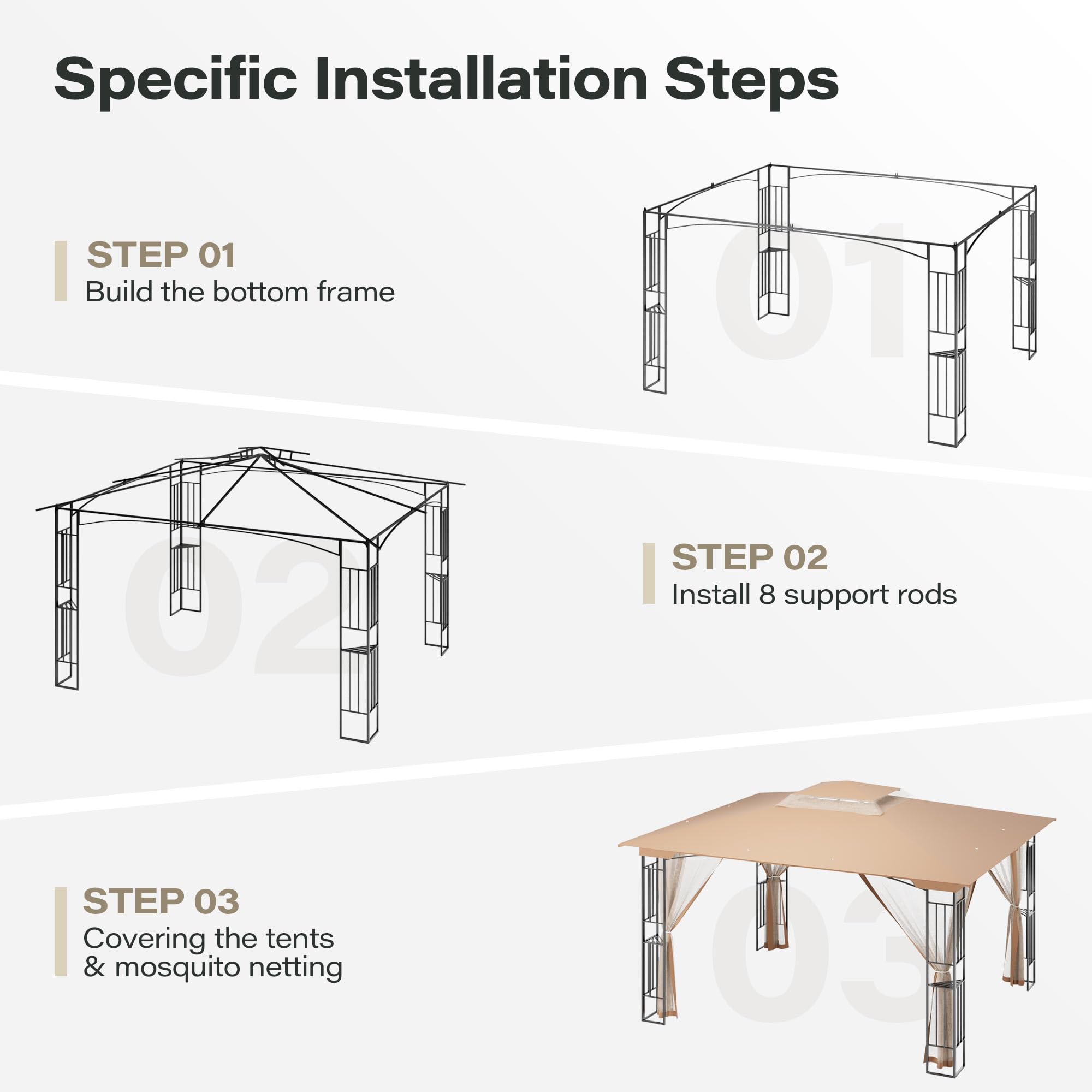 Specific Installation Steps

STEP 01
Build the bottom frame

01

02

STEP 02
Install 8 support rods

STEP 03
Covering the tents & mosquito netting

03