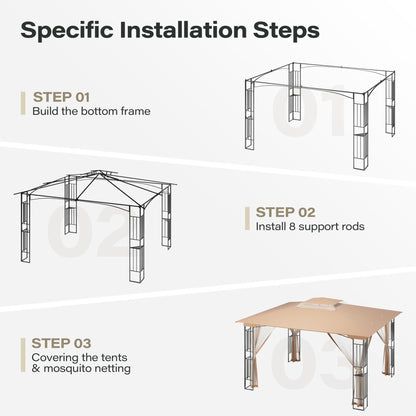 Specific Installation Steps

STEP 01
Build the bottom frame

01

02

STEP 02
Install 8 support rods

STEP 03
Covering the tents & mosquito netting

03