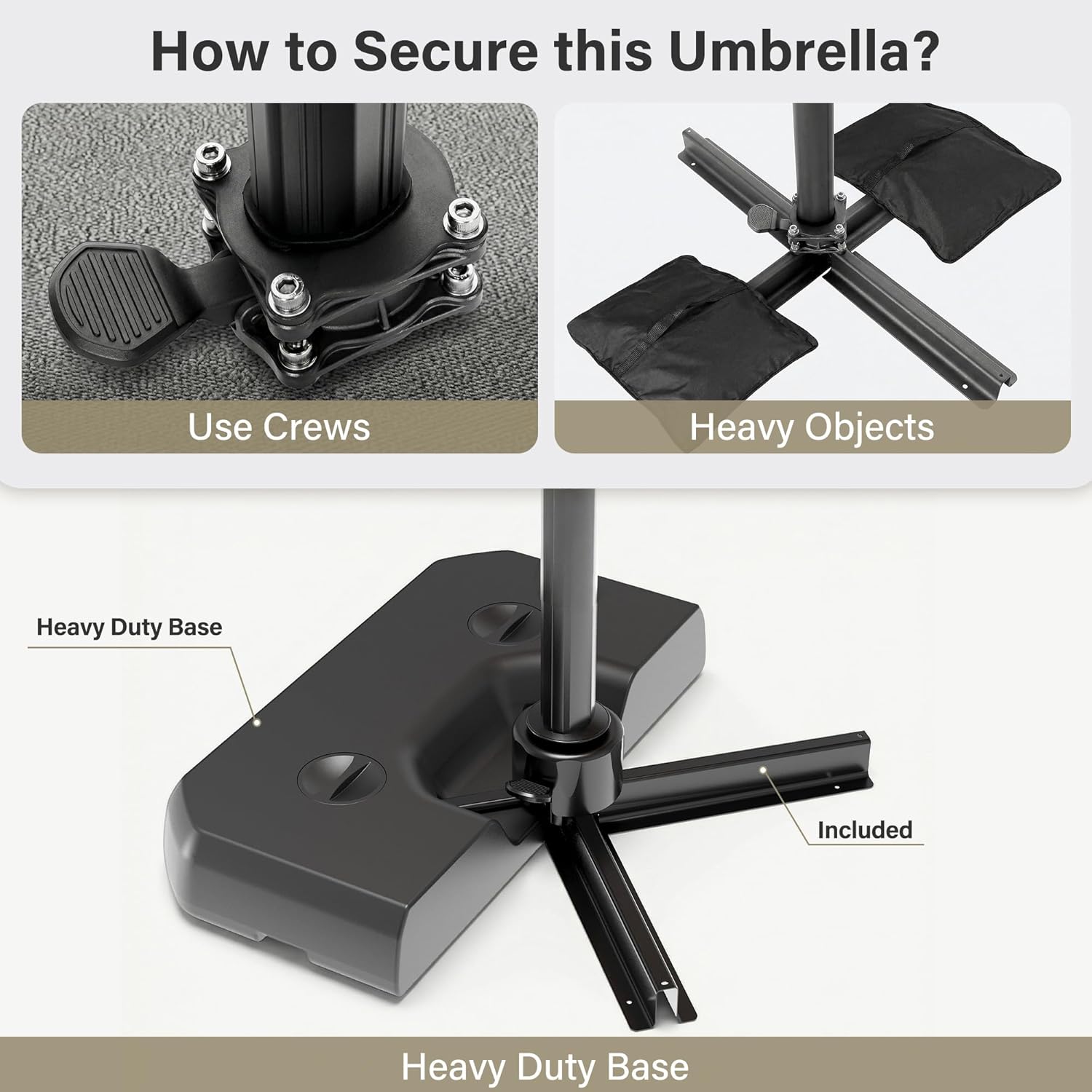 How to Secure this Umbrella?

Use Crews

Heavy Objects

Heavy Duty Base

Included

Heavy Duty Base