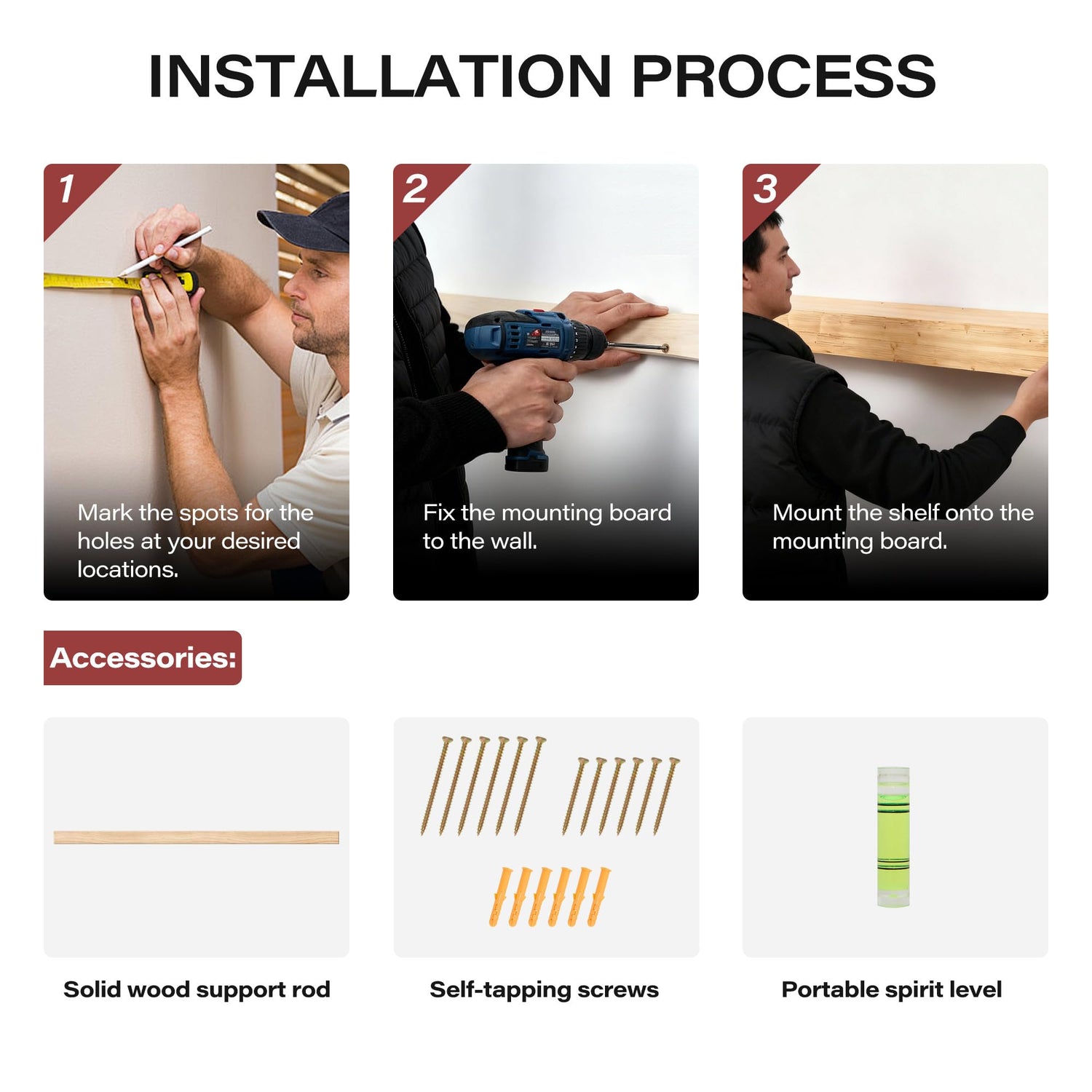 INSTALLATION PROCESS

1

Mark the spots for the holes at your desired locations.

2

Fix the mounting board to the wall.

3

Mount the shelf onto the mounting board.

Accessories:

Solid wood support rod

Self-tapping screws

Portable spirit level