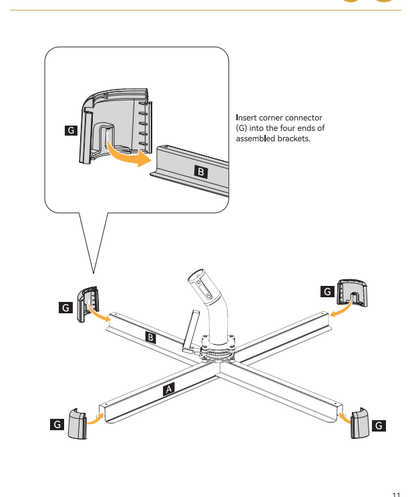 G

B

Insert corner connector (G) into the four ends of assembled brackets.

G

G

B

A

G

G

11