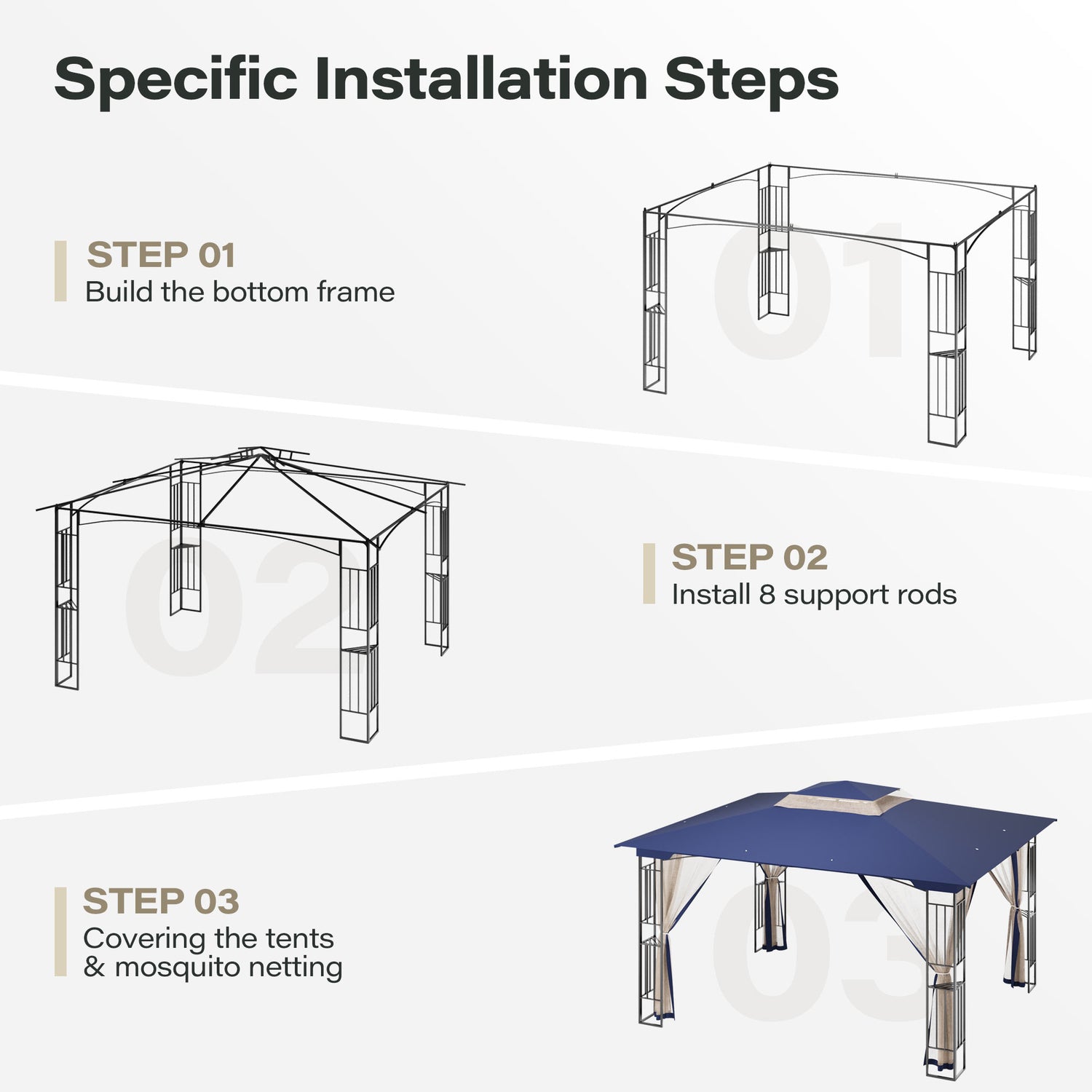 Specific Installation Steps

STEP 01
Build the bottom frame

01

02

STEP 02
Install 8 support rods

STEP 03
Covering the tents & mosquito netting

03