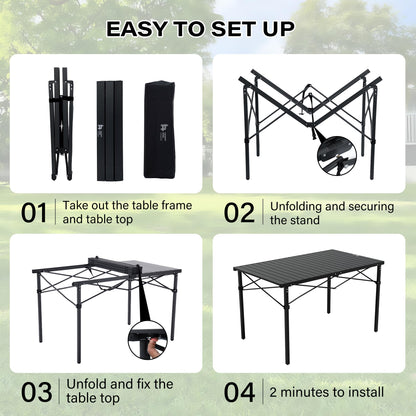 EASY TO SET UP

01 Take out the table frame and table top

02 Unfolding and securing the stand

03 Unfold and fix the table top

04 2 minutes to install